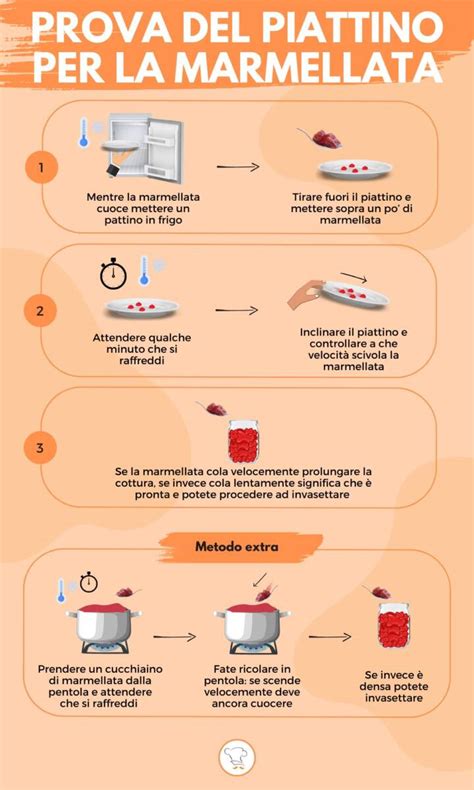 PROVA DEL PIATTINO PER LA MARMELLATA

1

Mentre la marmellata cuoce mettere un pattino in frigo

Tirare fuori il piattino e mettere sopra un po' di marmellata

2

Attendere qualche minuto che si raffreddi

Inclinare il piattino e controllare a che velocità scivola la marmellata

3

Se la marmellata cola velocemente prolungare la cottura, se invece cola lentamente significa che è pronta e potete procedere ad invasettare

Metodo extra

Prendere un cucchiaino di marmellata dalla pentola e attendere che si raffreddi

Fate ricolare in pentola: se scende velocemente deve ancora cuocere

Se invece è densa potete invasettare