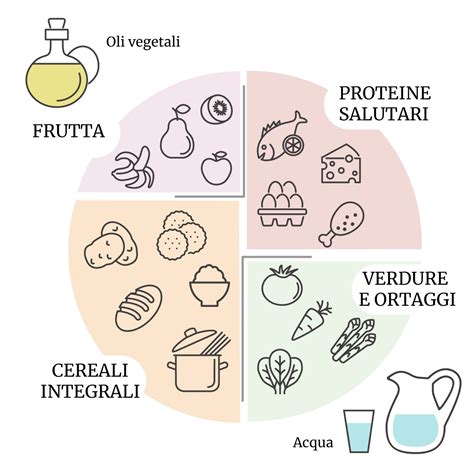 Oli vegetali

FRUTTA

PROTEINE SALUTARI

VERDURE E ORTAGGI

CEREALI INTEGRALI

Acqua